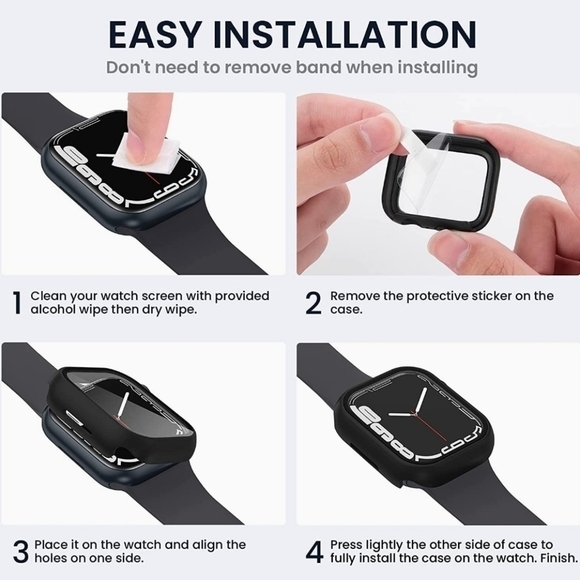 EASY INSTALLATION

Don't need to remove band when installing

1 Clean your watch screen with provided alcohol wipe then dry wipe.

2 Remove the protective sticker on the case.

3 Place it on the watch and align the holes on one side.

4 Press lightly the other side of case to fully install the case on the watch. Finish.